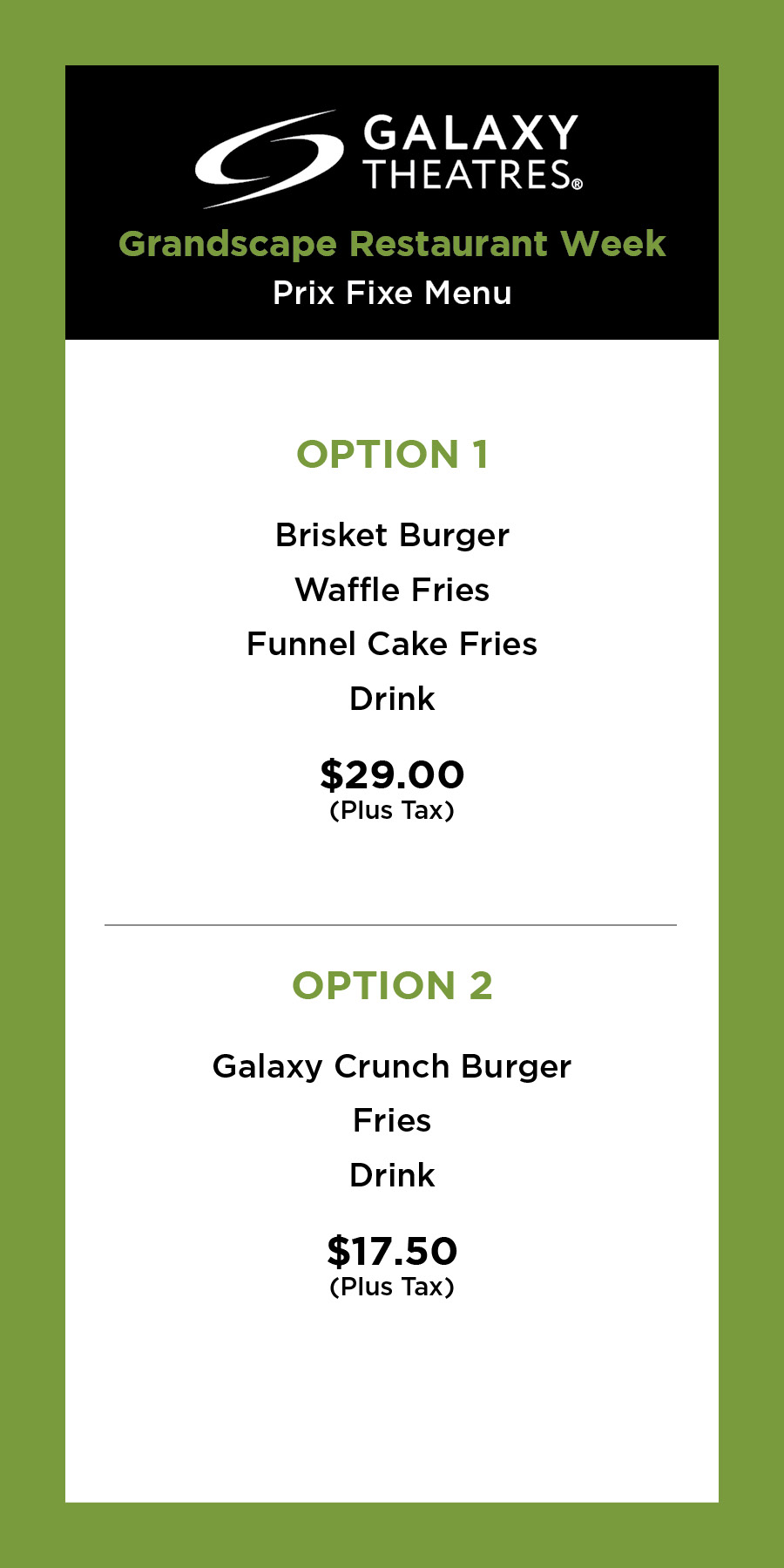 GALAXY
THEATRES®

Grandscape Restaurant Week
Prix Fixe Menu

OPTION 1

Brisket Burger
Waffle Fries
Funnel Cake Fries
Drink

$29.00
(Plus Tax)

OPTION 2

Galaxy Crunch Burger
Fries
Drink

$17.50
(Plus Tax)